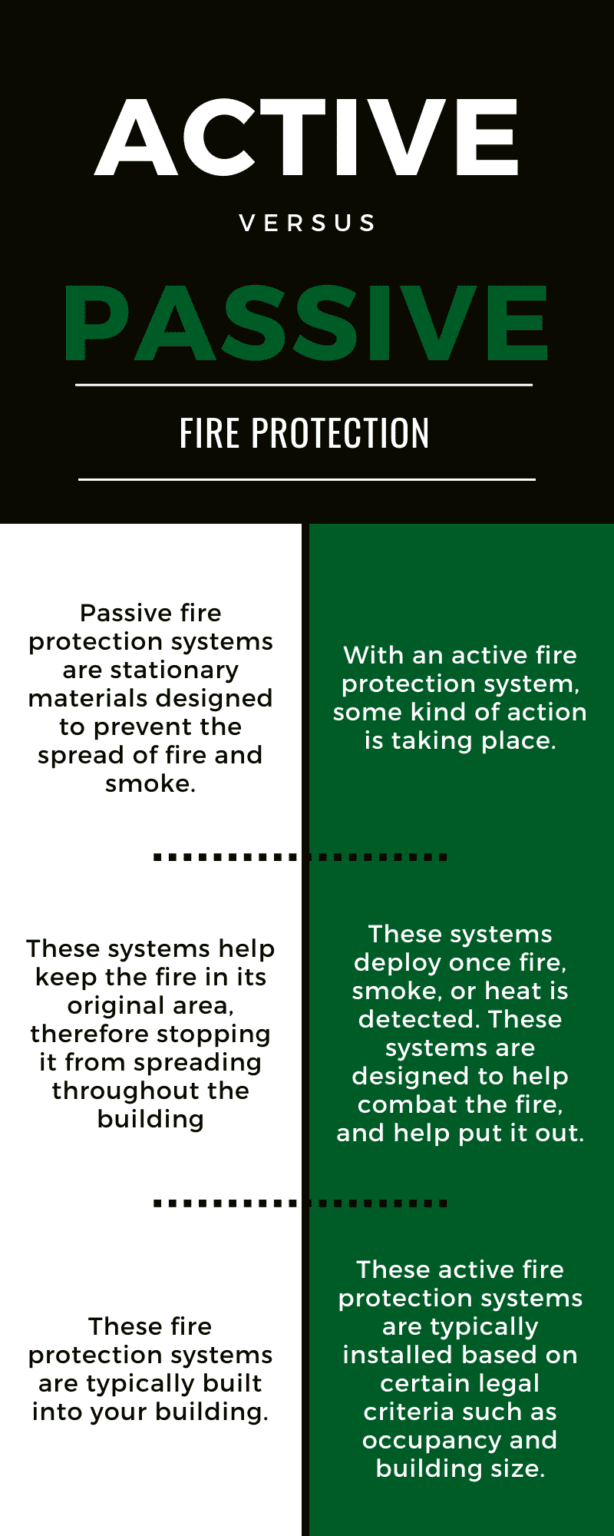 ACTIVE

VERSUS

PASSIVE

FIRE PROTECTION

Passive fire protection systems are stationary materials designed to prevent the spread of fire and smoke.

These systems help keep the fire in its original area, therefore stopping it from spreading throughout the building

These fire protection systems are typically built into your building.

With an active fire protection system, some kind of action is taking place.

These systems deploy once fire, smoke, or heat is detected. These systems are designed to help combat the fire, and help put it out.

These active fire protection systems are typically installed based on certain legal criteria such as occupancy and building size.