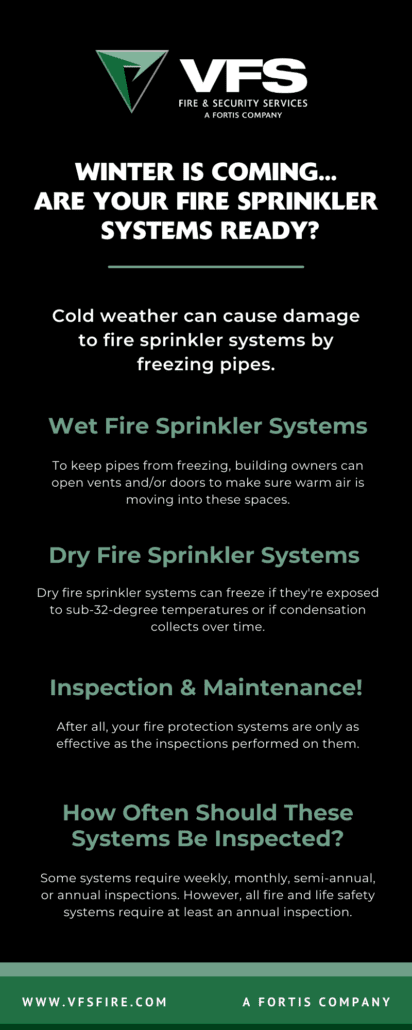 VFS
FIRE & SECURITY SERVICES
A FORTIS COMPANY

WINTER IS COMING... ARE YOUR FIRE SPRINKLER SYSTEMS READY?

Cold weather can cause damage to fire sprinkler systems by freezing pipes.

Wet Fire Sprinkler Systems

To keep pipes from freezing, building owners can open vents and/or doors to make sure warm air is moving into these spaces.

Dry Fire Sprinkler Systems

Dry fire sprinkler systems can freeze if they're exposed to sub-32-degree temperatures or if condensation collects over time.

Inspection & Maintenance!

After all, your fire protection systems are only as effective as the inspections performed on them.

How Often Should These Systems Be Inspected?

Some systems require weekly, monthly, semi-annual, or annual inspections. However, all fire and life safety systems require at least an annual inspection.

WWW.VFSFIRE.COM

A FORTIS COMPANY